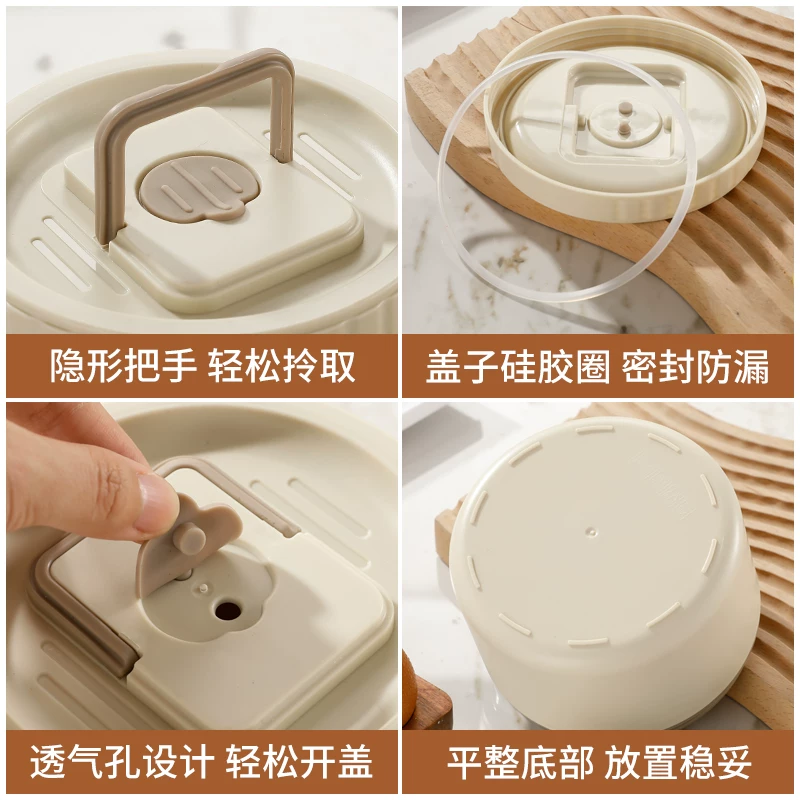 隐形把手 轻松拎取

盖子硅胶圈 密封防漏

透气孔设计 轻松开盖

平整底部 放置稳妥